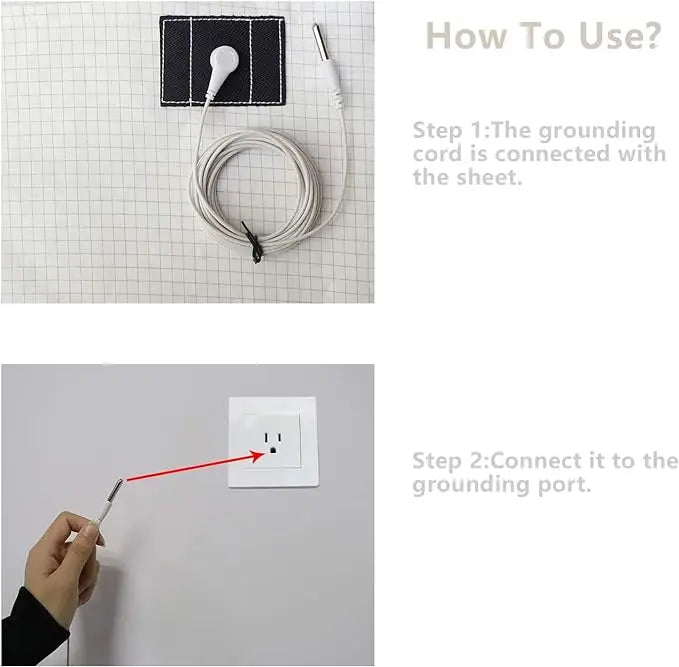 How To Use?

Step 1:The grounding cord is connected with the sheet.

Step 2:Connect it to the grounding port.